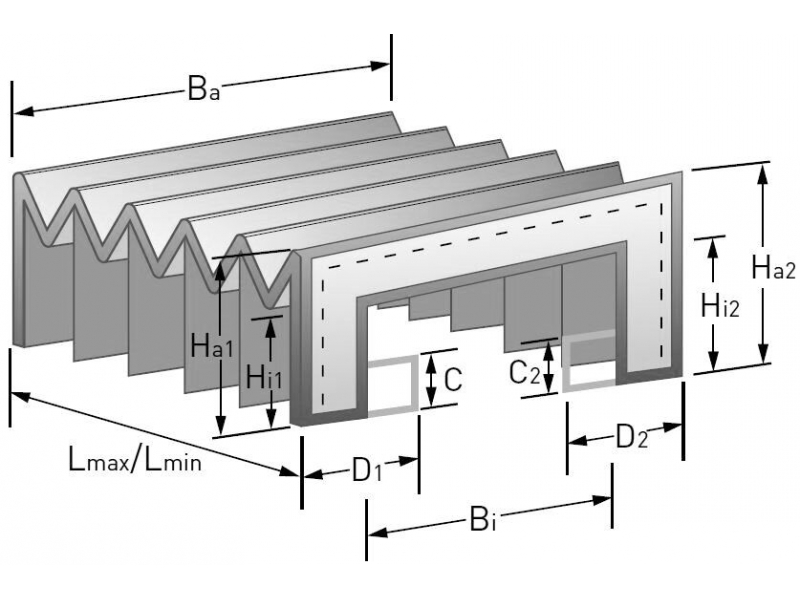 $B_a$

$H_{a2}$

$H_{i2}$

$H_{a1}$

$H_{i1}$

$C$

$C_2$

$L_{max}/L_{min}$

$D_1$

$D_2$

$B_i$